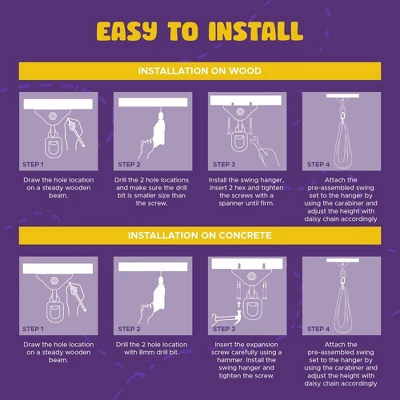 EASY TO INSTALL

INSTALLATION ON WOOD

STEP 1

Draw the hole location on a steady wooden beam.

STEP 2

Drill the 2 hole locations and make sure the drill bit is smaller size than the screw.

STEP 3

Install the swing hanger, insert 2 hex and tighten the screws with a spanner until firm.

STEP 4

Attach the pre-assembled swing set to the hanger by using the carabiner and adjust the height with daisy chain accordingly

INSTALLATION ON CONCRETE

STEP 1

Draw the hole location on a steady wooden beam.

STEP 2

Drill the 2 hole location with 8mm drill bit.

STEP 3

Insert the expansion screw carefully using a hammer. Install the swing hanger and tighten the screw.

STEP 4

Attach the pre-assembled swing set to the hanger by using the carabiner and adjust the height with daisy chain accordingly