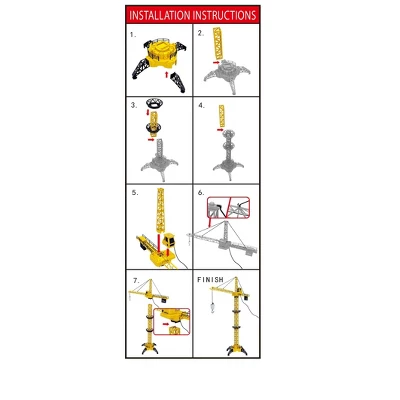 INSTALLATION INSTRUCTIONS

1.

2.

3.

4.

5.

6.

7.

FINISH